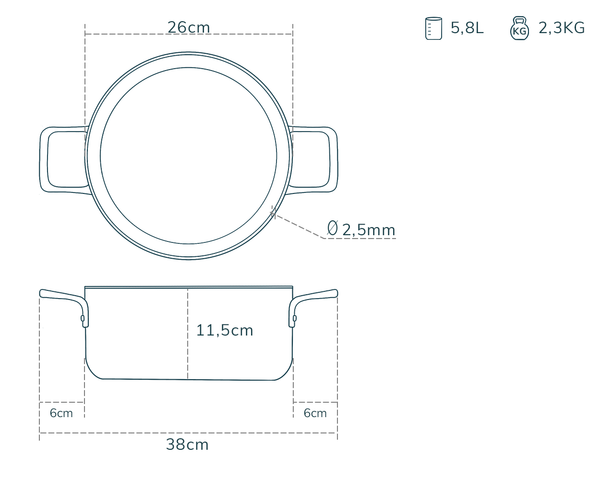 26cm

5,8L

KG 2,3KG

Ø 2,5mm

11,5cm

6cm

6cm

38cm